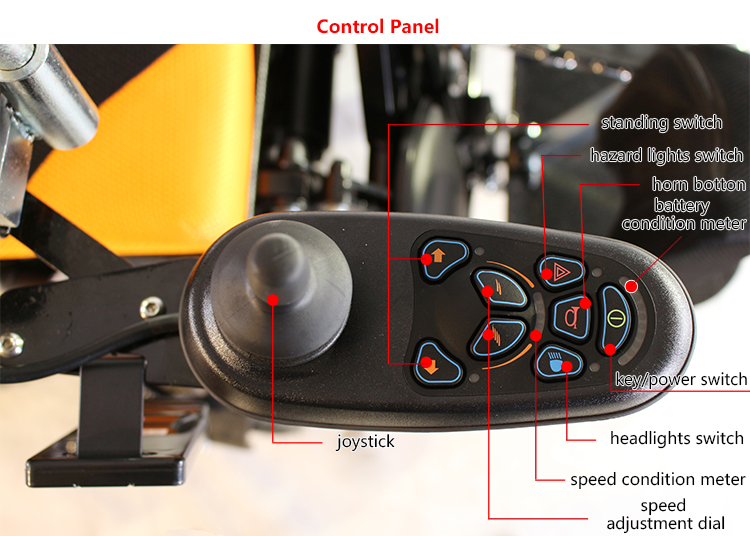 Control Panel

standing switch

hazard lights switch

horn botton

battery condition meter

key/power switch

joystick

headlights switch

speed condition meter

speed adjustment dial